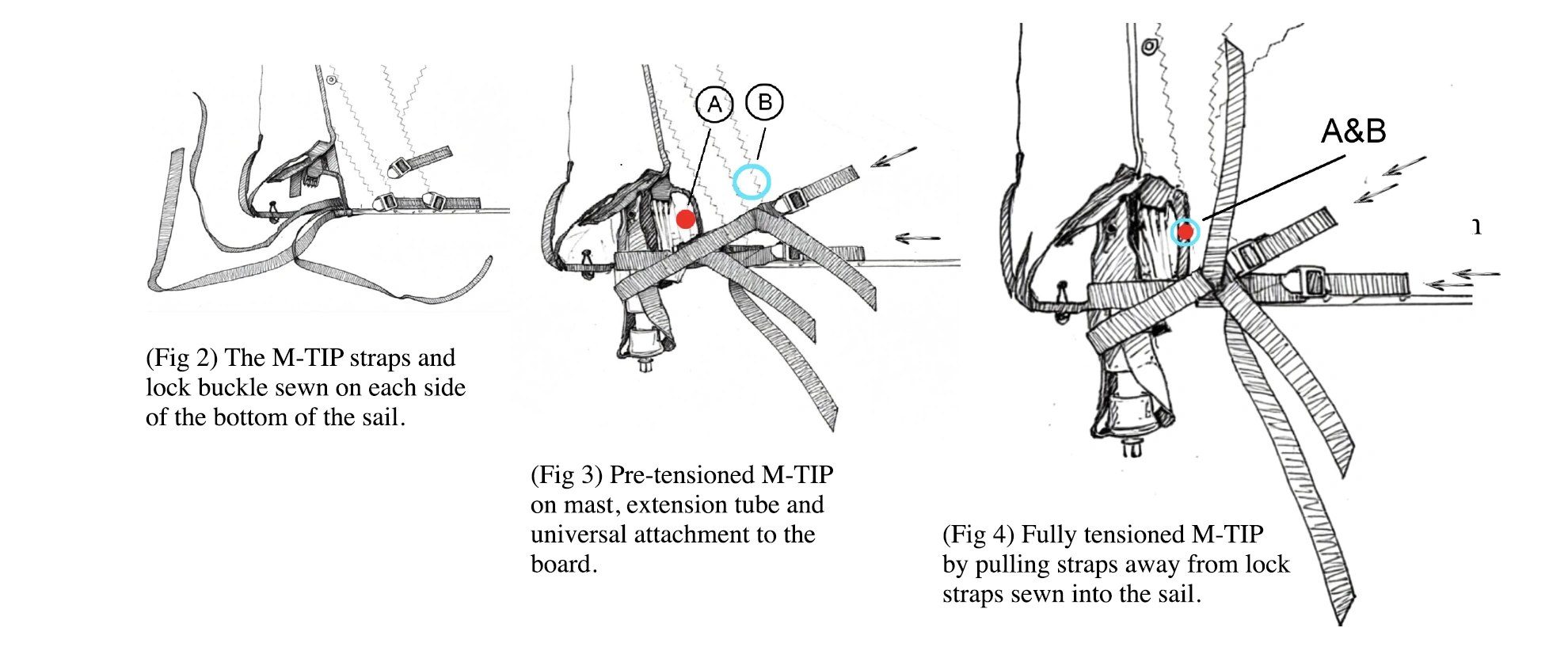 (Fig 2) The M-TIP straps and lock buckle sewn on each side of the bottom of the sail.

A

B

(Fig 3) Pre-tensioned M-TIP on mast, extension tube and universal attachment to the board.

A&B

(Fig 4) Fully tensioned M-TIP by pulling straps away from lock straps sewn into the sail.