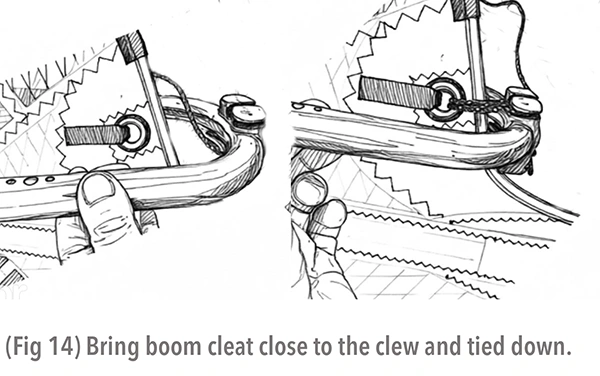 (Fig 14) Bring boom cleat close to the clew and tied down.